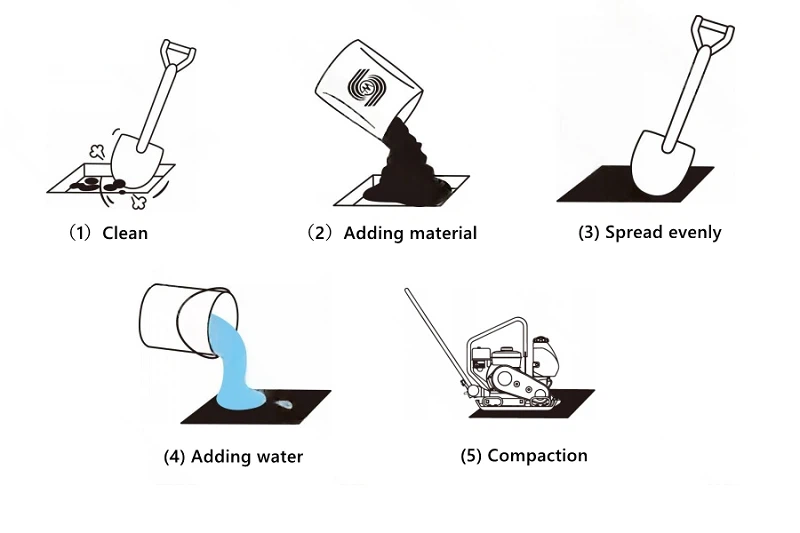 （1）Clean

（2）Adding material

(3) Spread evenly

(4) Adding water

(5) Compaction